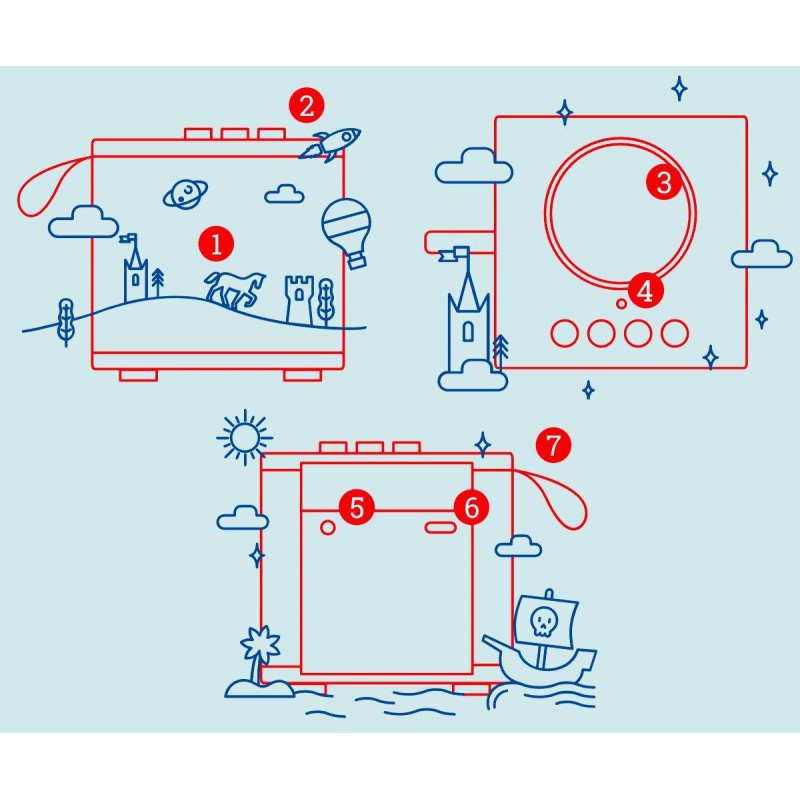 2
1
3
4
7
5
6